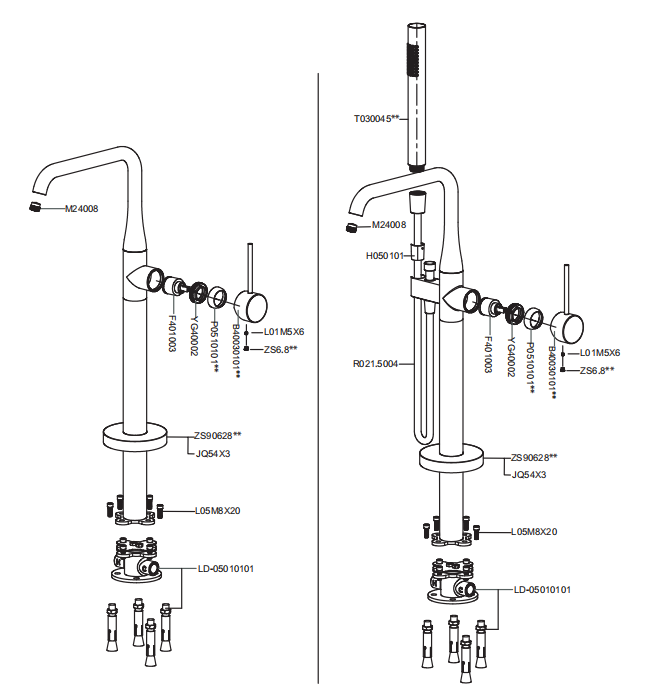 M24008

F401003

YG40002

P0510101**

B40030101**

L01M5X6

ZS6.8**

ZS90628**

JQ54X3

L05M8X20

LD-05010101

T030045**

M24008

H050101

R021.5004

F401003

YG40002

P0510101**

B40030101**

L01M5X6

ZS6.8**

ZS90628**

JQ54X3

L05M8X20

LD-05010101